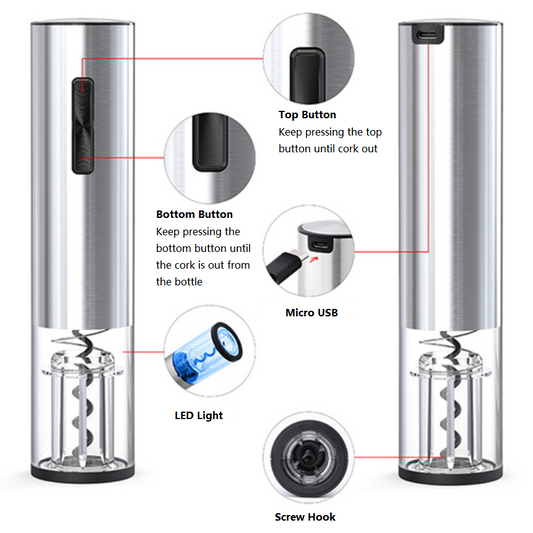 Top Button
Keep pressing the top button until cork out

Bottom Button
Keep pressing the bottom button until the cork is out from the bottle

Micro USB

LED Light

Screw Hook