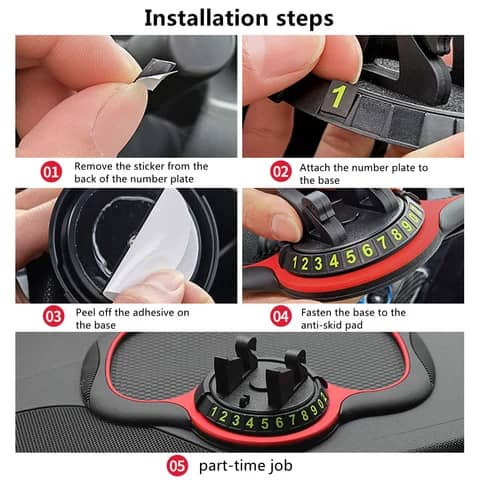 Installation steps

1

01 Remove the sticker from the back of the number plate

02 Attach the number plate to the base

1 2 3 4 5 6 7 8 9 0

03 Peel off the adhesive on the base

04 Fasten the base to the anti-skid pad

1 2 3 4 5 6 7 8 9 0

05 part-time job